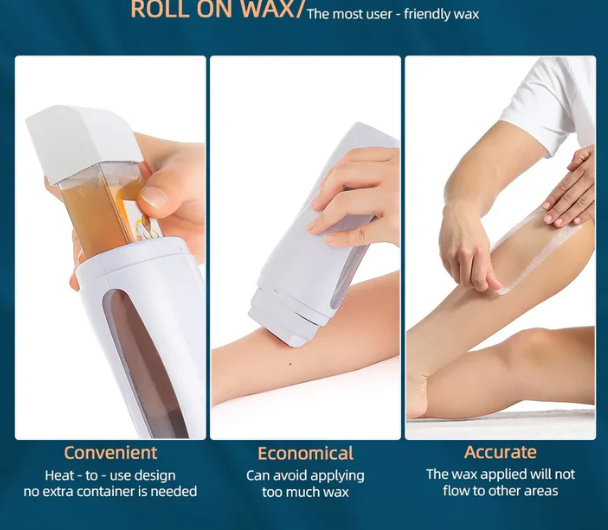 ROLL ON WAX/ The most user - friendly wax

Convenient
Heat - to - use design
no extra container is needed

Economical
Can avoid applying
too much wax

Accurate
The wax applied will not
flow to other areas